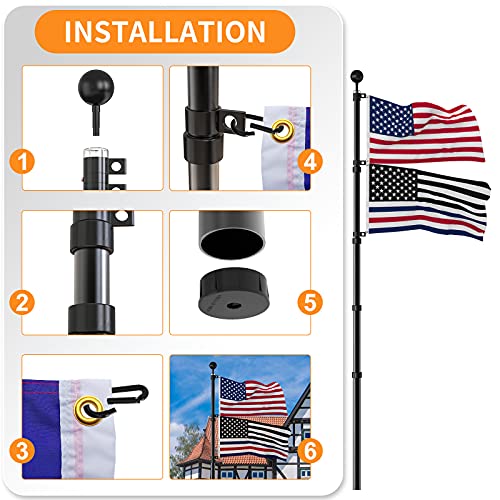 INSTALLATION

1

4

2

5

3

6