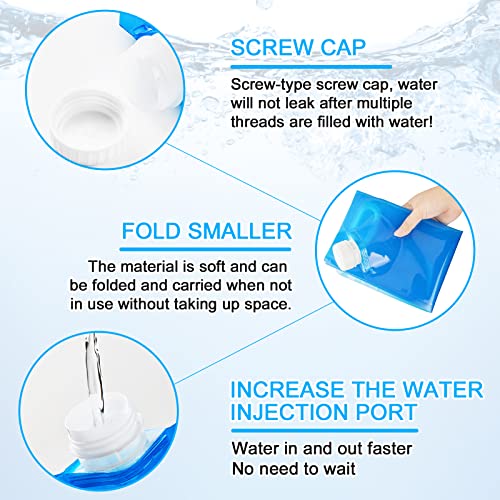 SCREW CAP

Screw-type screw cap, water will not leak after multiple threads are filled with water!

FOLD SMALLER

The material is soft and can be folded and carried when not in use without taking up space.

INCREASE THE WATER INJECTION PORT

Water in and out faster
No need to wait