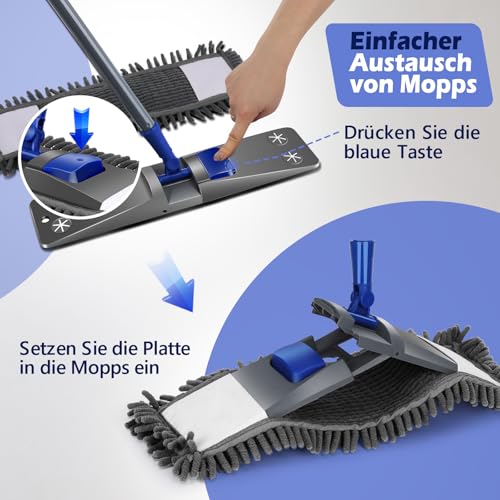 Einfacher Austausch von Mopps

Drücken Sie die blaue Taste

Setzen Sie die Platte in die Mopps ein