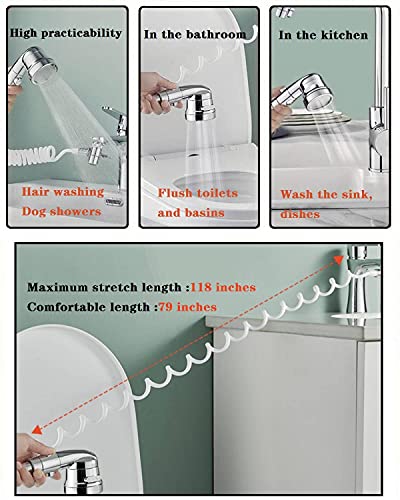 High practicability

Hair washing
Dog showers

In the bathroom

Flush toilets
and basins

In the kitchen

Wash the sink,
dishes

Maximum stretch length :118 inches
Comfortable length :79 inches