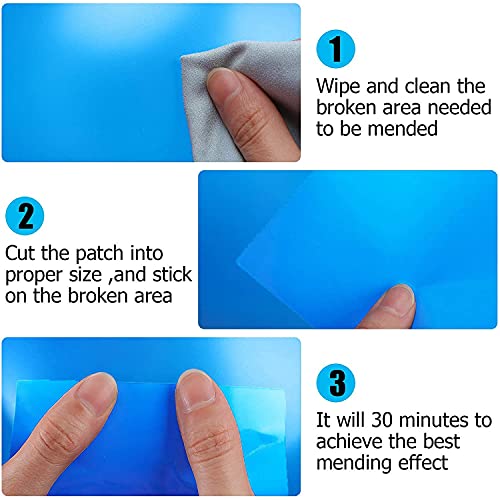 1

Wipe and clean the broken area needed to be mended

2

Cut the patch into proper size ,and stick on the broken area

3

It will 30 minutes to achieve the best mending effect