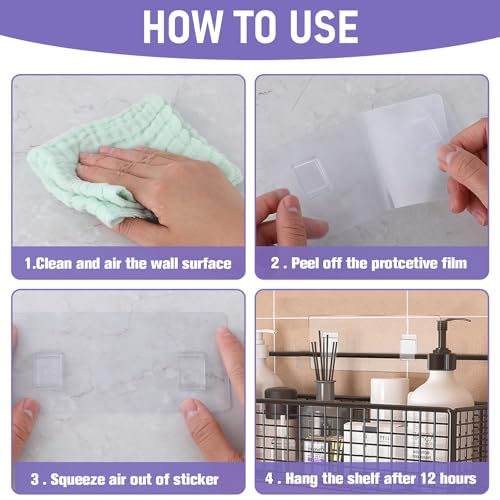 HOW TO USE

1.Clean and air the wall surface

2 . Peel off the protcetive film

3 . Squeeze air out of sticker

4 . Hang the shelf after 12 hours