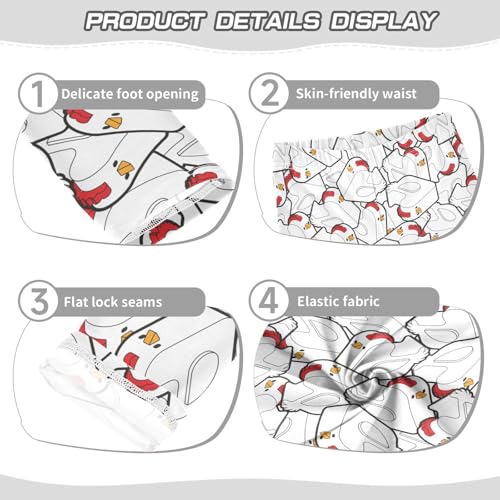 PRODUCT DETAILS DISPLAY

1 Delicate foot opening

2 Skin-friendly waist

3 Flat lock seams

4 Elastic fabric