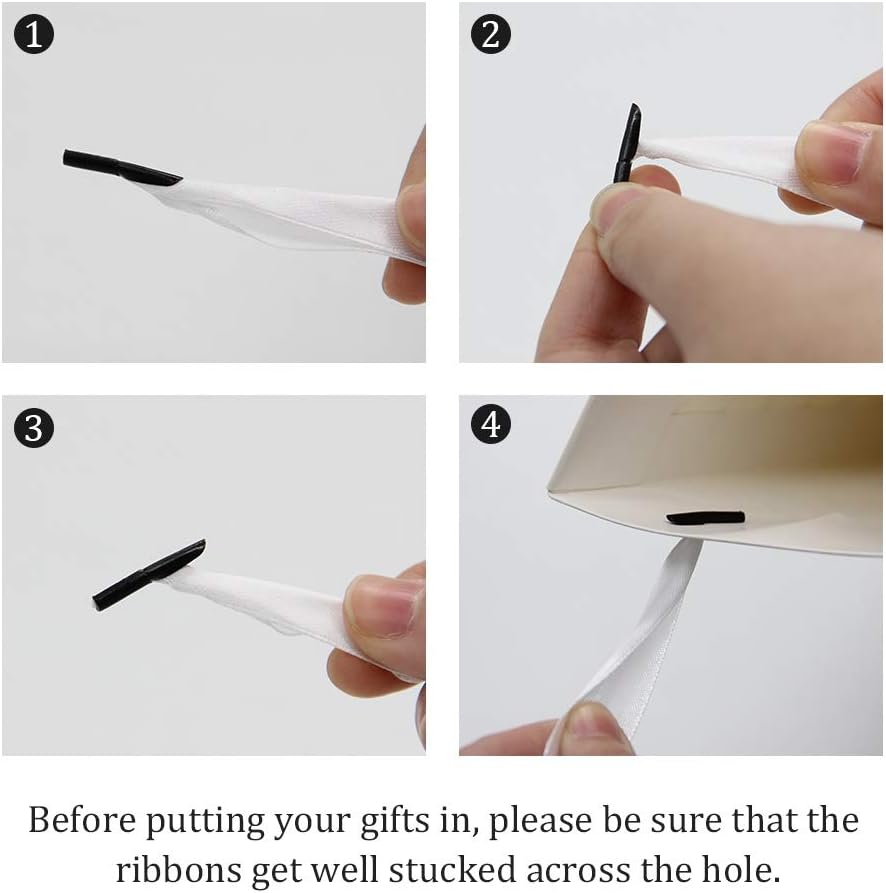 1

2

3

4

Before putting your gifts in, please be sure that the ribbons get well stucked across the hole.