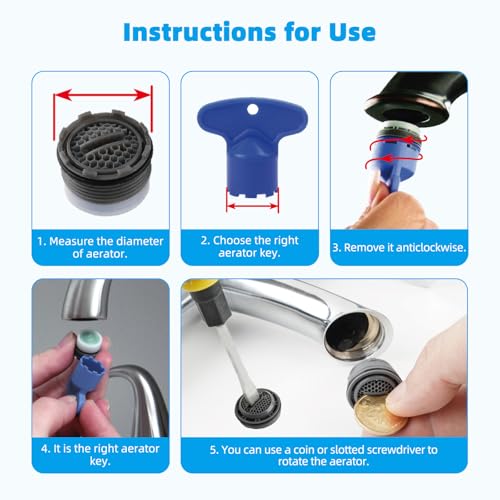 Instructions for Use

1. Measure the diameter of aerator.

2. Choose the right aerator key.

3. Remove it anticlockwise.

4. It is the right aerator key.

5. You can use a coin or slotted screwdriver to rotate the aerator.