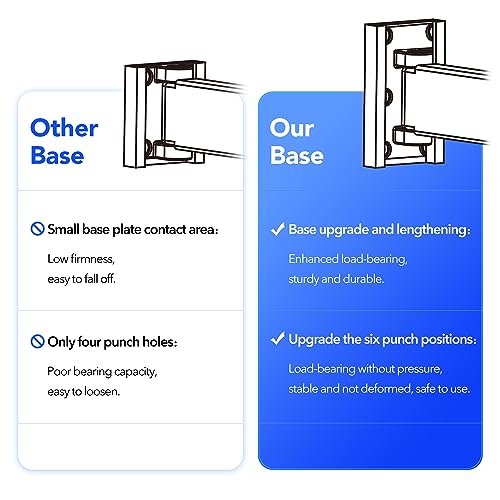 Other Base

Small base plate contact area:

Low firmness, easy to fall off.

Only four punch holes:

Poor bearing capacity, easy to loosen.

Our Base

Base upgrade and lengthening:

Enhanced load-bearing, sturdy and durable.

Upgrade the six punch positions:

Load-bearing without pressure, stable and not deformed, safe to use.