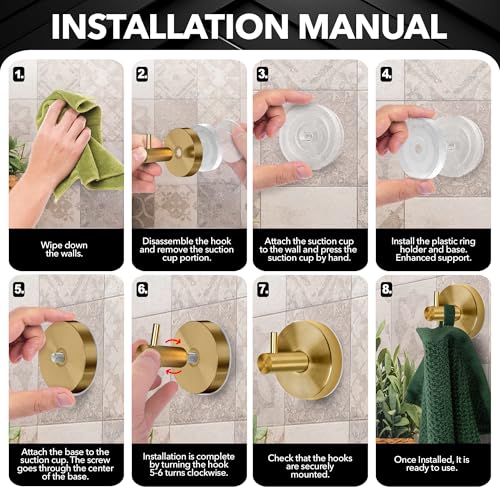 INSTALLATION MANUAL

1.
Wipe down the walls.

2.
Disassemble the hook and remove the suction cup portion.

3.
Attach the suction cup to the wall and press the suction cup by hand.

4.
Install the plastic ring holder and base. Enhanced support.

5.
Attach the base to the suction cup. The screw goes through the center of the base.

6.
Installation is complete by turning the hook 5-6 turns clockwise.

7.
Check that the hooks are securely mounted.

8.
Once Installed, It is ready to use.