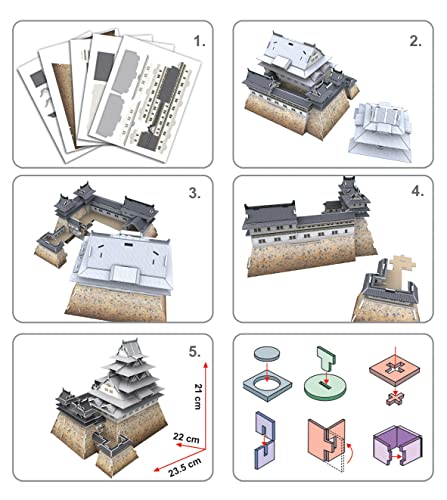 1.

2.

3.

4.

5.

21 cm

22 cm

23.5 cm