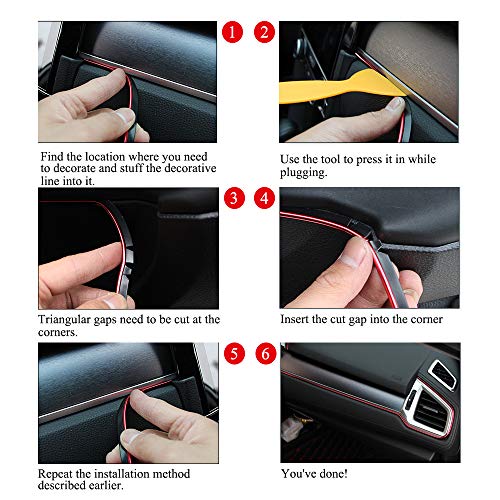 1

Find the location where you need to decorate and stuff the decorative line into it.

2

Use the tool to press it in while plugging.

3

Triangular gaps need to be cut at the corners.

4

Insert the cut gap into the corner

5

Repeat the installation method described earlier.

6

You've done!