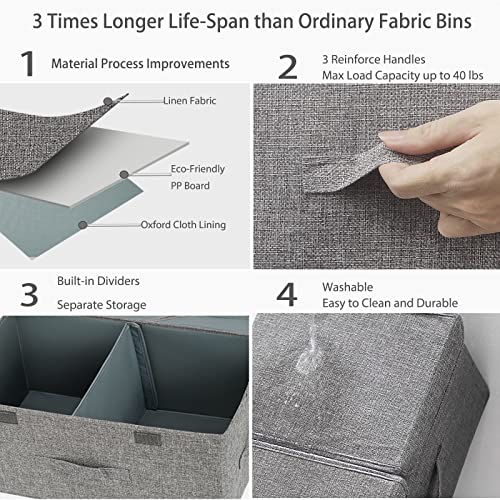 3 Times Longer Life-Span than Ordinary Fabric Bins

1 Material Process Improvements

Linen Fabric

Eco-Friendly PP Board

Oxford Cloth Lining

2 3 Reinforce Handles
Max Load Capacity up to 40 lbs

3 Built-in Dividers
Separate Storage

4 Washable
Easy to Clean and Durable