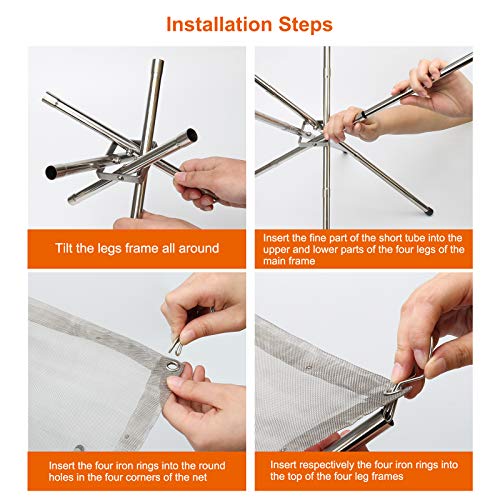 Installation Steps

Tilt the legs frame all around

Insert the fine part of the short tube into the upper and lower parts of the four legs of the main frame

Insert the four iron rings into the round holes in the four corners of the net

Insert respectively the four iron rings into the top of the four leg frames