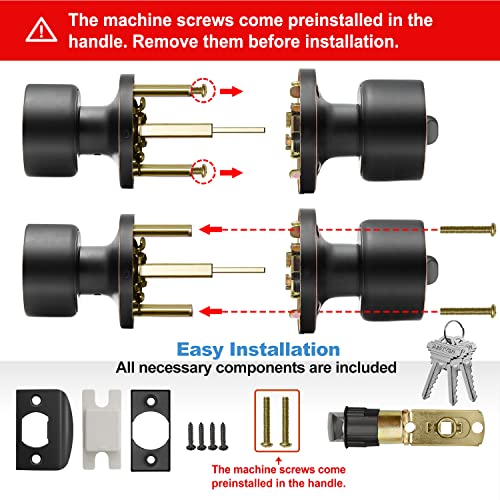 The machine screws come preinstalled in the handle. Remove them before installation.

Easy Installation
All necessary components are included

The machine screws come preinstalled in the handle.