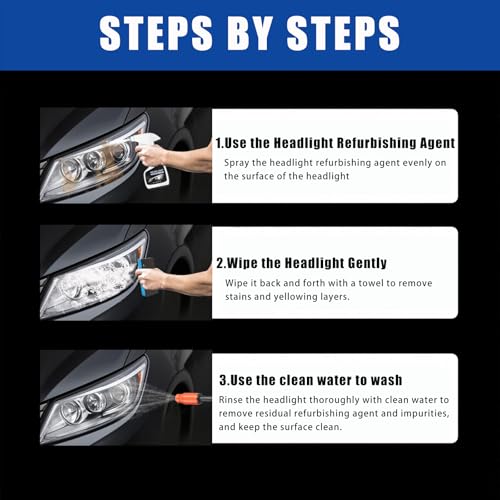 STEPS BY STEPS

1.Use the Headlight Refurbishing Agent
Spray the headlight refurbishing agent evenly on the surface of the headlight

2.Wipe the Headlight Gently
Wipe it back and forth with a towel to remove stains and yellowing layers.

3.Use the clean water to wash
Rinse the headlight thoroughly with clean water to remove residual refurbishing agent and impurities, and keep the surface clean.