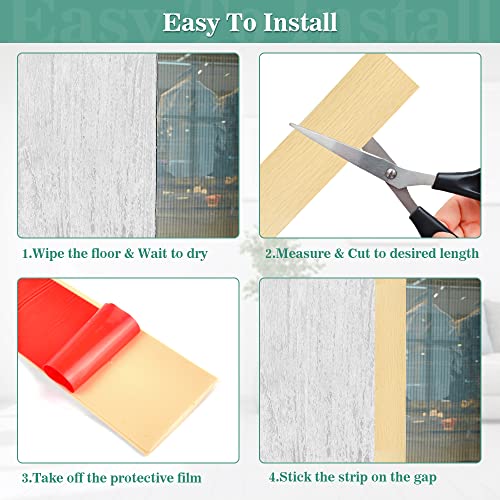 Easy To Install

1.Wipe the floor & Wait to dry

2.Measure & Cut to desired length

3.Take off the protective film

4.Stick the strip on the gap