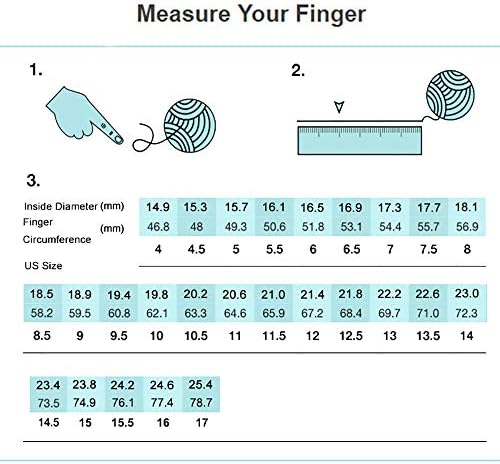 Measure Your Finger

1.

2.

3.

| Inside Diameter (mm) | 14.9 | 15.3 | 15.7 | 16.1 | 16.5 | 16.9 | 17.3 | 17.7 | 18.1 |
|---|---|---|---|---|---|---|---|---|---|
| Finger Circumference (mm) | 46.8 | 48 | 49.3 | 50.6 | 51.8 | 53.1 | 54.4 | 55.7 | 56.9 |
| US Size | 4 | 4.5 | 5 | 5.5 | 6 | 6.5 | 7 | 7.5 | 8 |

| 18.5 | 18.9 | 19.4 | 19.8 | 20.2 | 20.6 | 21.0 | 21.4 | 21.8 | 22.2 | 22.6 | 23.0 |
|---|---|---|---|---|---|---|---|---|---|---|---|
| 58.2 | 59.5 | 60.8 | 62.1 | 63.3 | 64.6 | 65.9 | 67.2 | 68.4 | 69.7 | 71.0 | 72.3 |
| 8.5 | 9 | 9.5 | 10 | 10.5 | 11 | 11.5 | 12 | 12.5 | 13 | 13.5 | 14 |

| 23.4 | 23.8 | 24.2 | 24.6 | 25.4 |
|---|---|---|---|---|
| 73.5 | 74.9 | 76.1 | 77.4 | 78.7 |
| 14.5 | 15 | 15.5 | 16 | 17 |