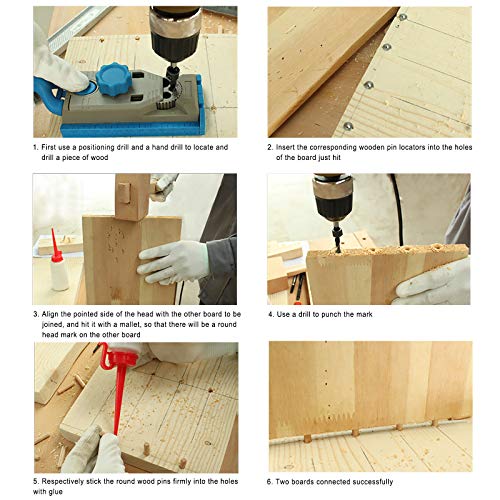 1. First use a positioning drill and a hand drill to locate and drill a piece of wood

2. Insert the corresponding wooden pin locators into the holes of the board just hit

3. Align the pointed side of the head with the other board to be joined, and hit it with a mallet, so that there will be a round head mark on the other board

4. Use a drill to punch the mark

5. Respectively stick the round wood pins firmly into the holes with glue

6. Two boards connected successfully