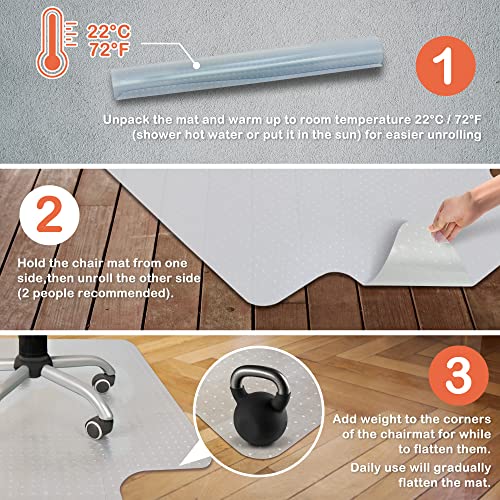 22°C
72°F

1

Unpack the mat and warm up to room temperature 22°C / 72°F (shower hot water or put it in the sun) for easier unrolling

2

Hold the chair mat from one side,then unroll the other side (2 people recommended).

3

Add weight to the corners of the chairmat for while to flatten them.

Daily use will gradually flatten the mat.