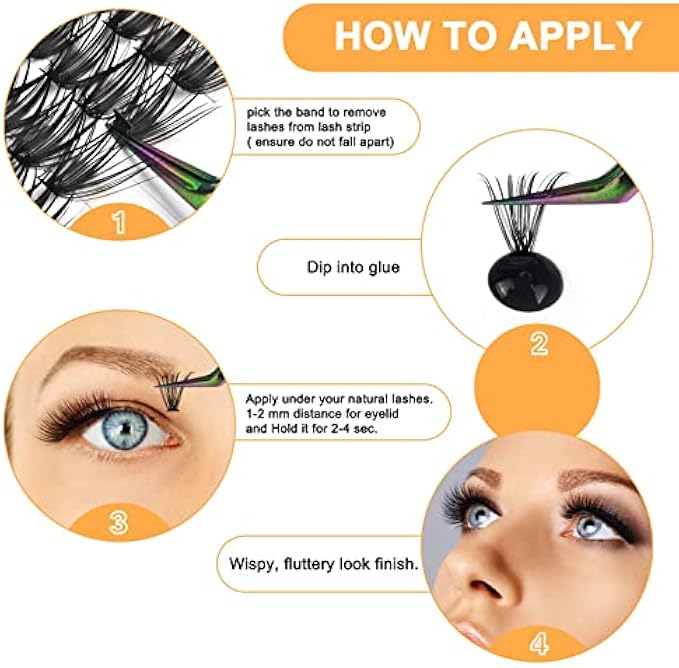 HOW TO APPLY

pick the band to remove lashes from lash strip ( ensure do not fall apart)

1

Dip into glue

2

Apply under your natural lashes. 1-2 mm distance for eyelid and Hold it for 2-4 sec.

3

Wispy, fluttery look finish.

4