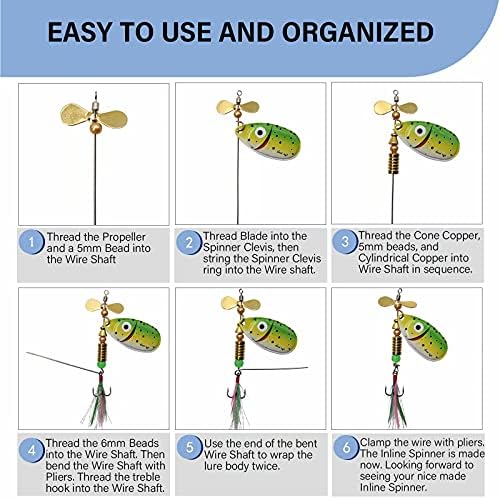 EASY TO USE AND ORGANIZED

1 Thread the Propeller and a 5mm Bead into the Wire Shaft

2 Thread Blade into the Spinner Clevis, then string the Spinner Clevis ring into the Wire shaft.

3 Thread the Cone Copper, 5mm beads, and Cylindrical Copper into Wire Shaft in sequence.

4 Thread the 6mm Beads into the Wire Shaft. Then bend the Wire Shaft with Pliers. Thread the treble hook into the Wire Shaft.

5 Use the end of the bent Wire Shaft to wrap the lure body twice.

6 Clamp the wire with pliers. The Inline Spinner is made now. Looking forward to seeing your nice made Inline Spinner.