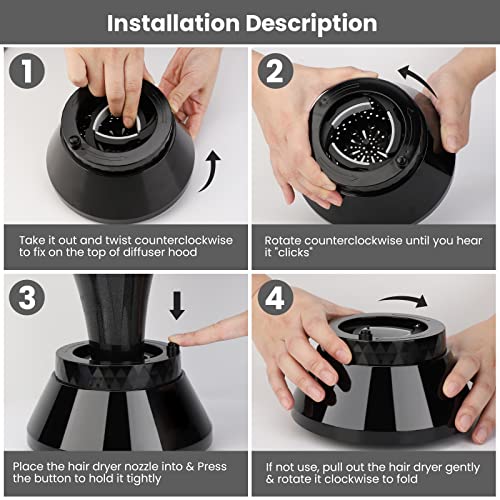 Installation Description

1

Take it out and twist counterclockwise to fix on the top of diffuser hood

2

Rotate counterclockwise until you hear it "clicks"

3

Place the hair dryer nozzle into & Press the button to hold it tightly

4

If not use, pull out the hair dryer gently & rotate it clockwise to fold