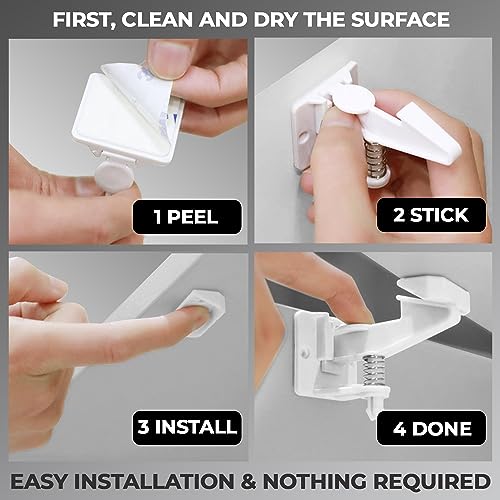 FIRST, CLEAN AND DRY THE SURFACE

1 PEEL

2 STICK

3 INSTALL

4 DONE

EASY INSTALLATION & NOTHING REQUIRED