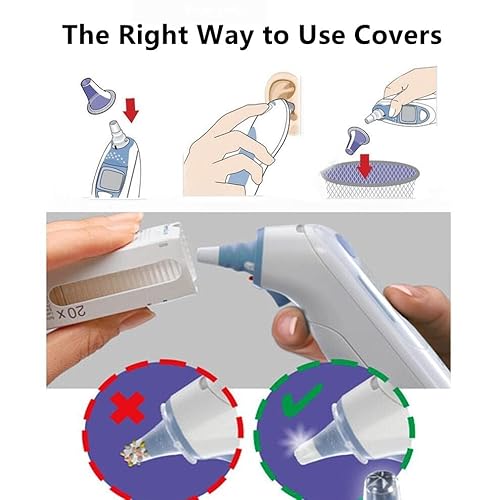 The Right Way to Use Covers

20 x