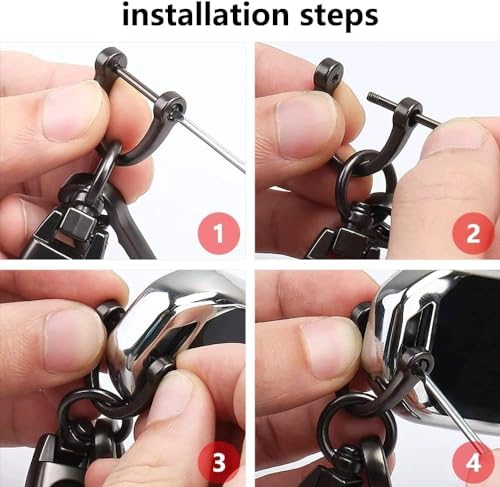 installation steps

1

2

3

4