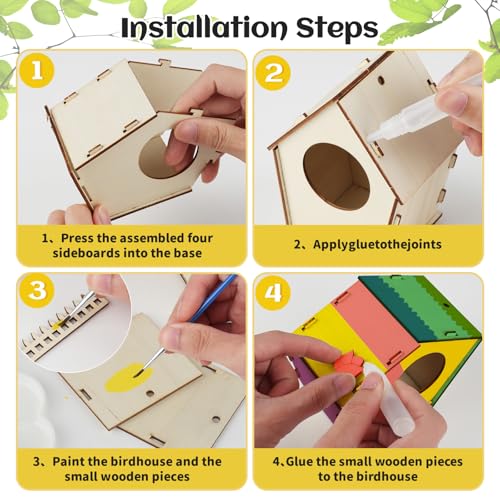 Installation Steps

1

1、Press the assembled four sideboards into the base

2

2、Applygluetothejoints

3

3、Paint the birdhouse and the small wooden pieces

4

4.Glue the small wooden pieces to the birdhouse