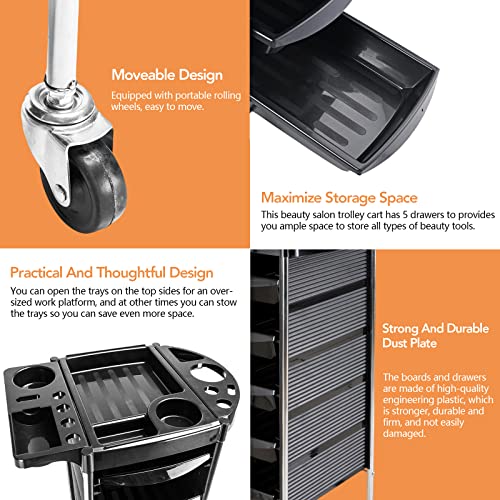 Moveable Design

Equipped with portable rolling wheels, easy to move.

Maximize Storage Space

This beauty salon trolley cart has 5 drawers to provides you ample space to store all types of beauty tools.

Practical And Thoughtful Design

You can open the trays on the top sides for an oversized work platform, and at other times you can stow the trays so you can save even more space.

Strong And Durable Dust Plate

The boards and drawers are made of high-quality engineering plastic, which is stronger, durable and firm, and not easily damaged.