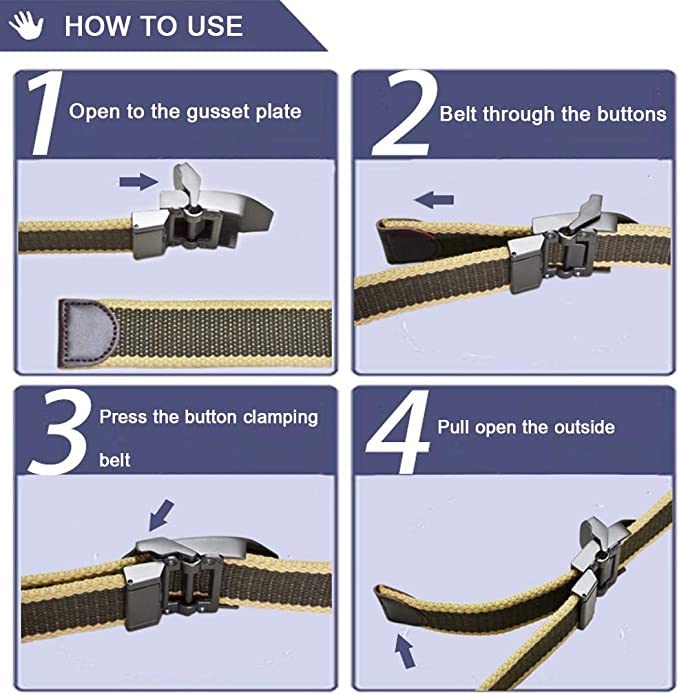 HOW TO USE

1 Open to the gusset plate

2 Belt through the buttons

3 Press the button clamping belt

4 Pull open the outside