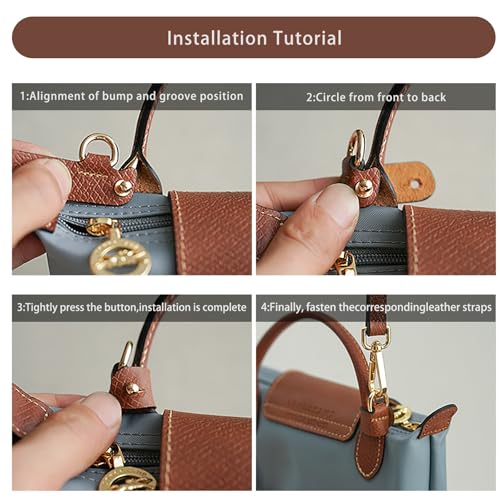 Installation Tutorial

1:Alignment of bump and groove position

2:Circle from front to back

3:Tightly press the button,installation is complete

4:Finally, fasten thecorrespondingleather straps