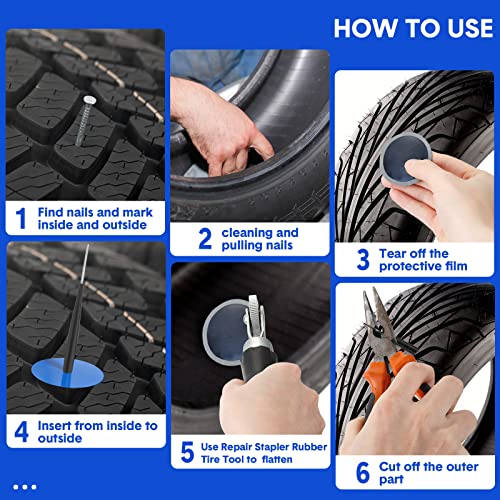 HOW TO USE

1 Find nails and mark inside and outside

2 cleaning and pulling nails

3 Tear off the protective film

4 Insert from inside to outside

5 Use Repair Stapler Rubber Tire Tool to flatten

6 Cut off the outer part