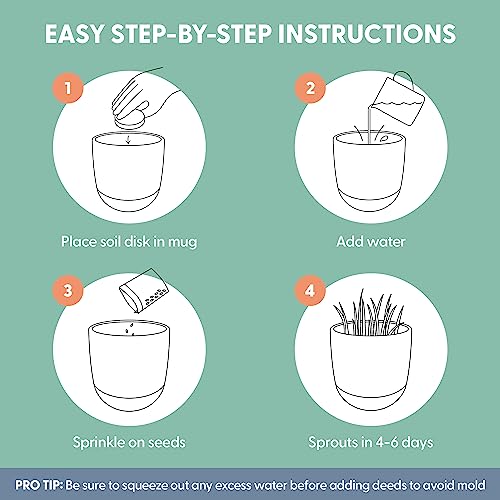 EASY STEP-BY-STEP INSTRUCTIONS

1
Place soil disk in mug

2
Add water

3
Sprinkle on seeds

4
Sprouts in 4-6 days

PRO TIP: Be sure to squeeze out any excess water before adding deeds to avoid mold