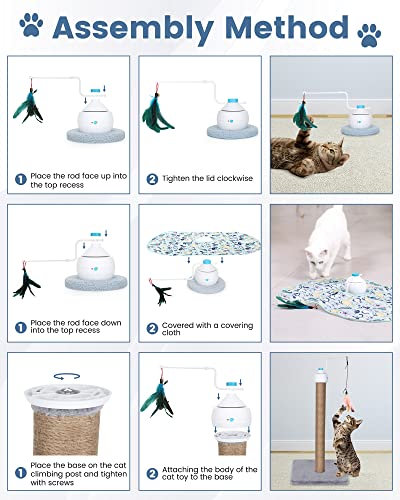 Assembly Method

1 Place the rod face up into the top recess

2 Tighten the lid clockwise

1 Place the rod face down into the top recess

2 Covered with a covering cloth

1 Place the base on the cat climbing post and tighten with screws

2 Attaching the body of the cat toy to the base