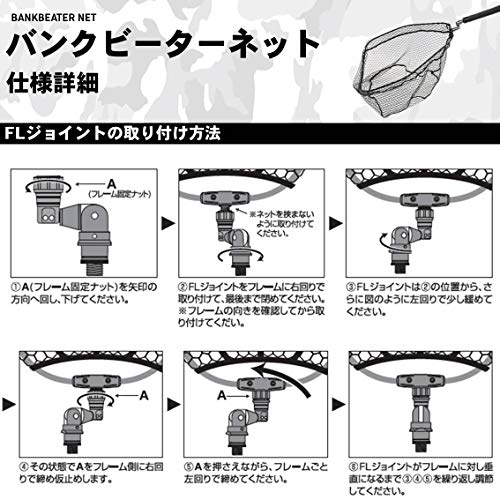 BANKBEATER NET
バンクビーターネット
仕様詳細

FLジョイントの取り付け方法

A
(フレーム固定ナット)

①A(フレーム固定ナット)を矢印の方向へ回し、下げてください。

※ネットを挟まないように取り付けてください。

②FLジョイントをフレームに右回りで取り付けて、最後まで閉めてください。
※フレームの向きを確認してから取り付けてください。

③FLジョイントは②の位置から、さらに図のように左回りで少し緩めてください。

A

④その状態でAをフレーム側に右回りで締め仮止めします。

A

⑤Aを押さえながら、フレームごと左回りで締めてください。

⑥FLジョイントがフレームに対し垂直になるまで③④⑤を繰り返し調節してください。