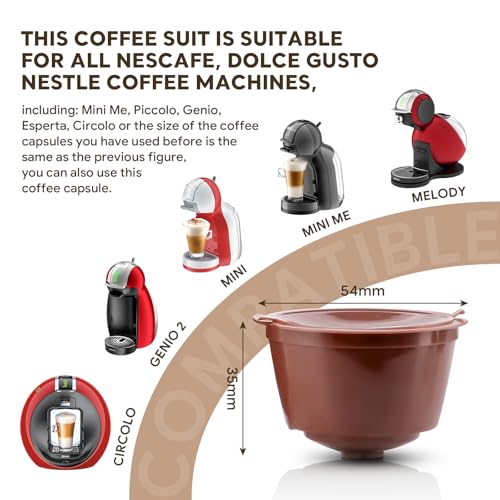 THIS COFFEE SUIT IS SUITABLE FOR ALL NESCAFE, DOLCE GUSTO NESTLE COFFEE MACHINES,

including: Mini Me, Piccolo, Genio, Esperta, Circolo or the size of the coffee capsules you have used before is the same as the previous figure, you can also use this coffee capsule.

MELODY

MINI ME

MINI

GENIO 2

CIRCOLO

COMPATIBLE

54mm

35mm