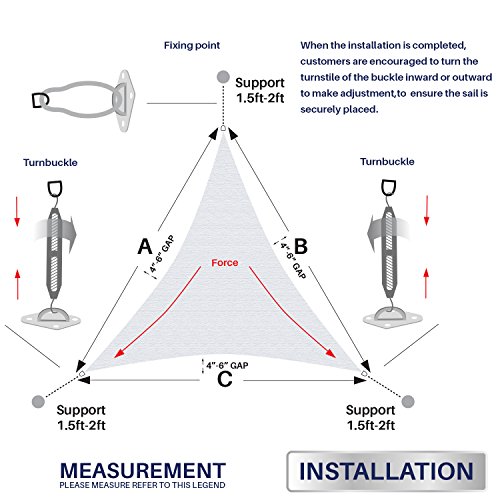 Fixing point

When the installation is completed, customers are encouraged to turn the turnstile of the buckle inward or outward to make adjustment,to ensure the sail is securely placed.

Support
1.5ft-2ft

Turnbuckle

Turnbuckle

A

4"-6" GAP

B

4"-6" GAP

Force

4"-6" GAP

C

Support
1.5ft-2ft

Support
1.5ft-2ft

MEASUREMENT
PLEASE MEASURE REFER TO THIS LEGEND

INSTALLATION