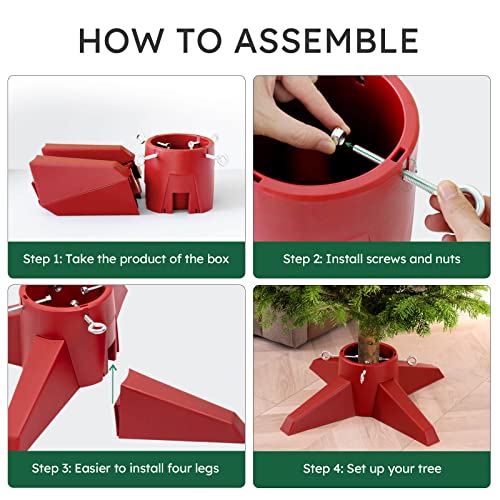 HOW TO ASSEMBLE

Step 1: Take the product of the box

Step 2: Install screws and nuts

Step 3: Easier to install four legs

Step 4: Set up your tree