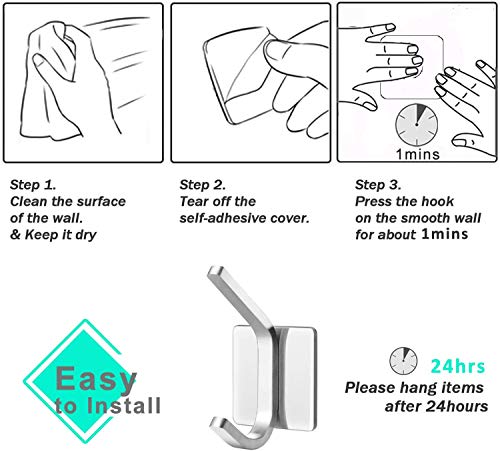 1mins

Step 1.
Clean the surface of the wall.
& Keep it dry

Step 2.
Tear off the self-adhesive cover.

Step 3.
Press the hook on the smooth wall for about 1mins

Easy to Install

24hrs
Please hang items after 24hours