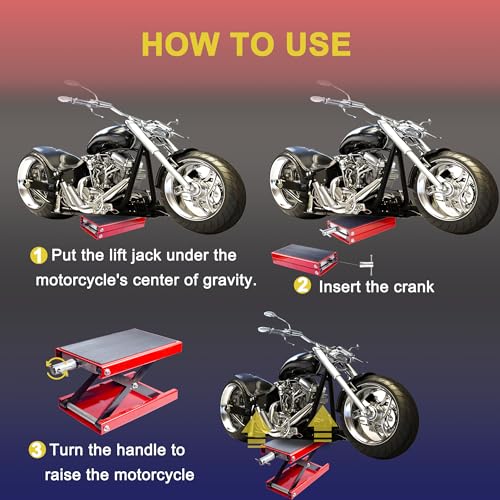 HOW TO USE

1 Put the lift jack under the motorcycle's center of gravity.

2 Insert the crank

3 Turn the handle to raise the motorcycle