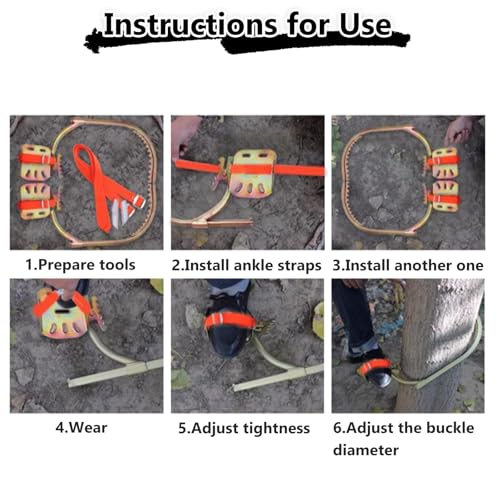 Instructions for Use

1.Prepare tools

2.Install ankle straps

3.Install another one

4.Wear

5.Adjust tightness

6.Adjust the buckle diameter