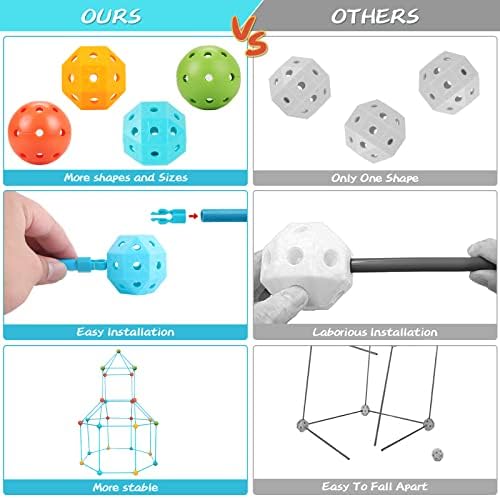 OURS

VS

OTHERS

More shapes and Sizes

Only One Shape

Easy Installation

Laborious Installation

More stable

Easy To Fall Apart