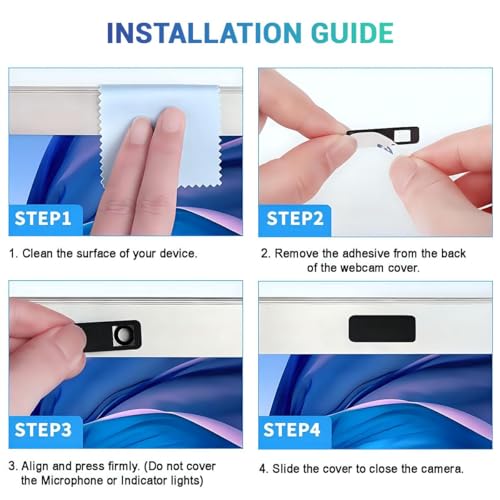 INSTALLATION GUIDE

STEP1

1. Clean the surface of your device.

STEP2

2. Remove the adhesive from the back of the webcam cover.

STEP3

3. Align and press firmly. (Do not cover the Microphone or Indicator lights)

STEP4

4. Slide the cover to close the camera.