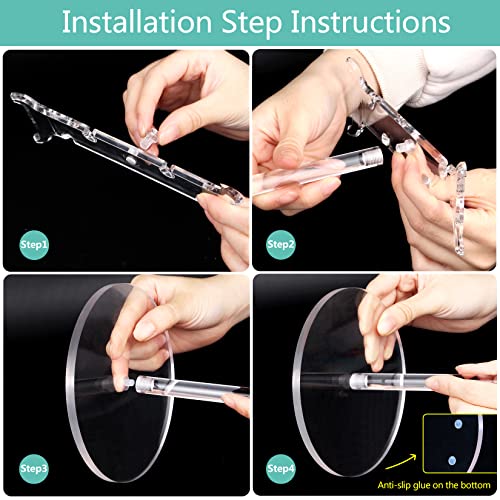 Installation Step Instructions

Step1

Step2

Step3

Step4

Anti-slip glue on the bottom