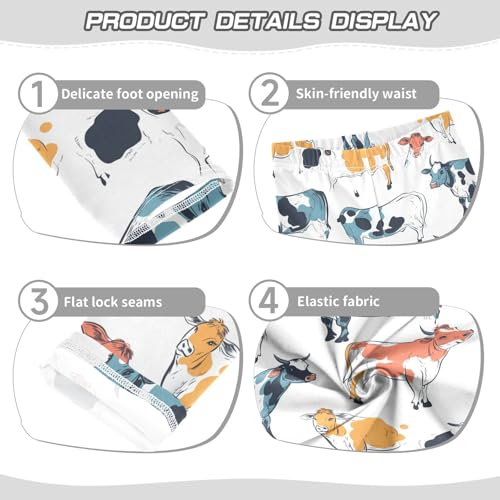 PRODUCT DETAILS DISPLAY

1 Delicate foot opening

2 Skin-friendly waist

3 Flat lock seams

4 Elastic fabric