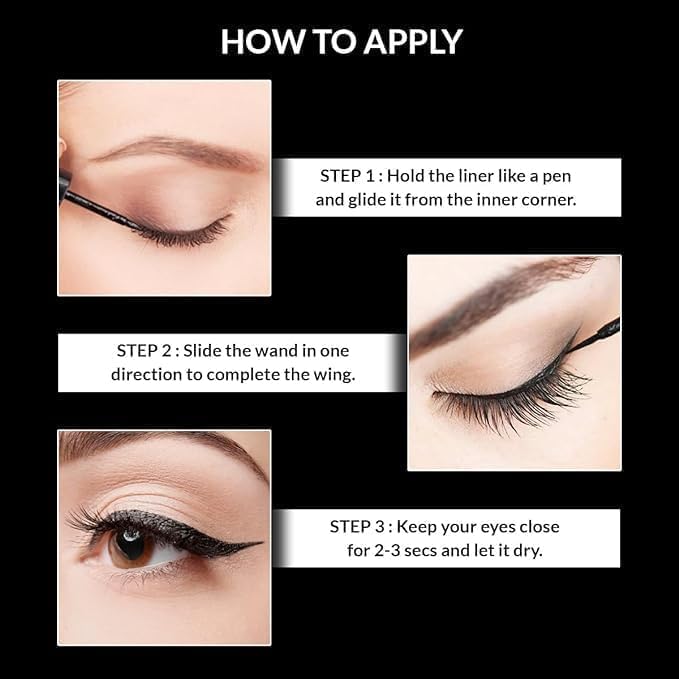 HOW TO APPLY

STEP 1 : Hold the liner like a pen and glide it from the inner corner.

STEP 2 : Slide the wand in one direction to complete the wing.

STEP 3 : Keep your eyes close for 2-3 secs and let it dry.