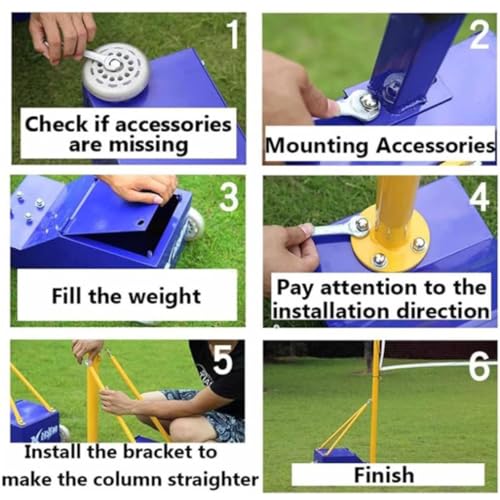 1
Check if accessories are missing

2
Mounting Accessories

3
Fill the weight

4
Pay attention to the installation direction

5
Install the bracket to make the column straighter

6
Finish