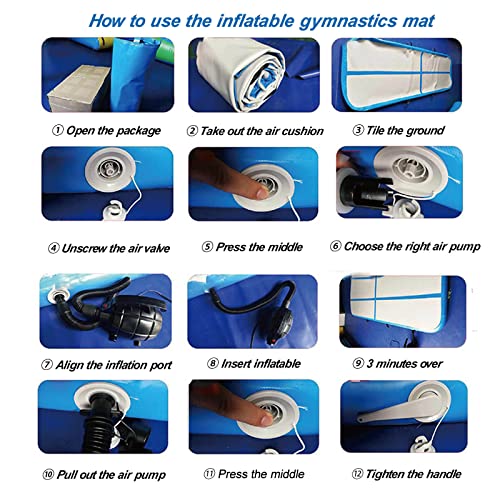 How to use the inflatable gymnastics mat

① Open the package

② Take out the air cushion

③ Tile the ground

④ Unscrew the air valve

⑤ Press the middle

⑥ Choose the right air pump

⑦ Align the inflation port

⑧ Insert inflatable

⑨ 3 minutes over

⑩ Pull out the air pump

⑪ Press the middle

⑫ Tighten the handle