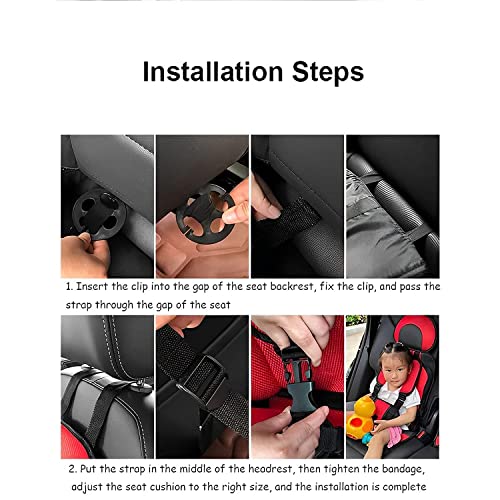 Installation Steps

1. Insert the clip into the gap of the seat backrest, fix the clip, and pass the strap through the gap of the seat

2. Put the strap in the middle of the headrest, then tighten the bandage, adjust the seat cushion to the right size, and the installation is complete