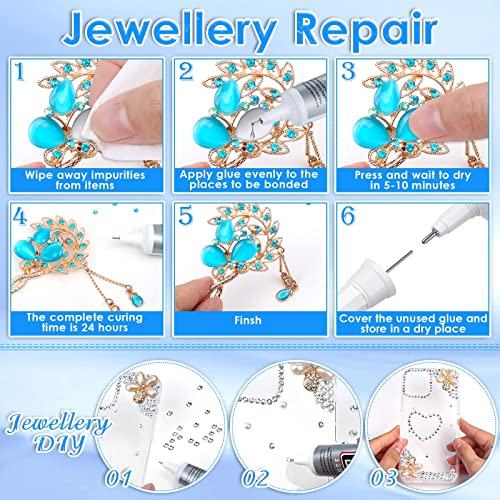 Jewellery Repair

1
Wipe away impurities from items

2
Apply glue evenly to the places to be bonded

3
Press and wait to dry in 5-10 minutes

4
The complete curing time is 24 hours

5
Finsh

6
Cover the unused glue and store in a dry place

Jewellery DIY

01

02

03